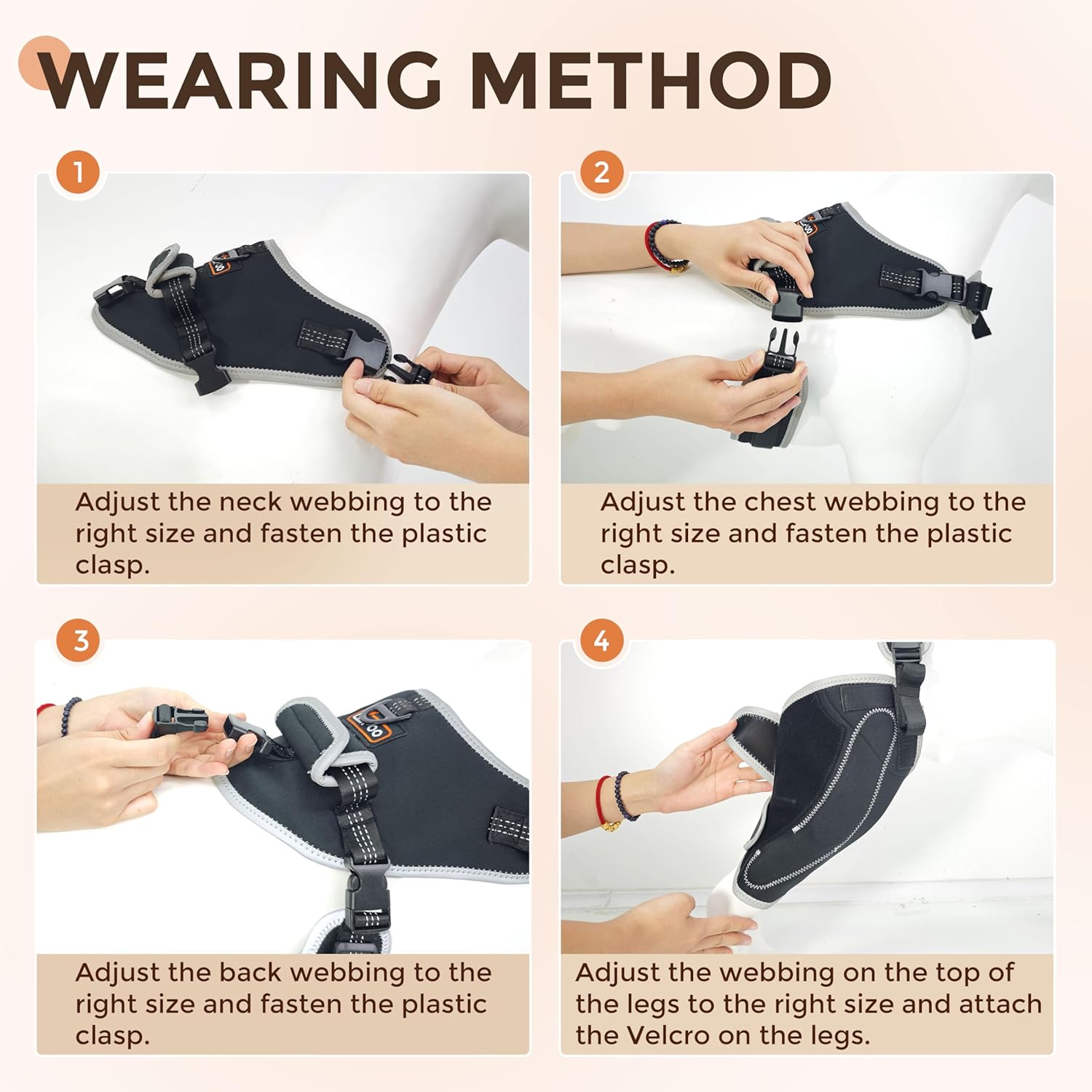 WEARING METHOD

1

Adjust the neck webbing to the right size and fasten the plastic clasp.

2

Adjust the chest webbing to the right size and fasten the plastic clasp.

3

Adjust the back webbing to the right size and fasten the plastic clasp.

4

Adjust the webbing on the top of the legs to the right size and attach the Velcro on the legs.